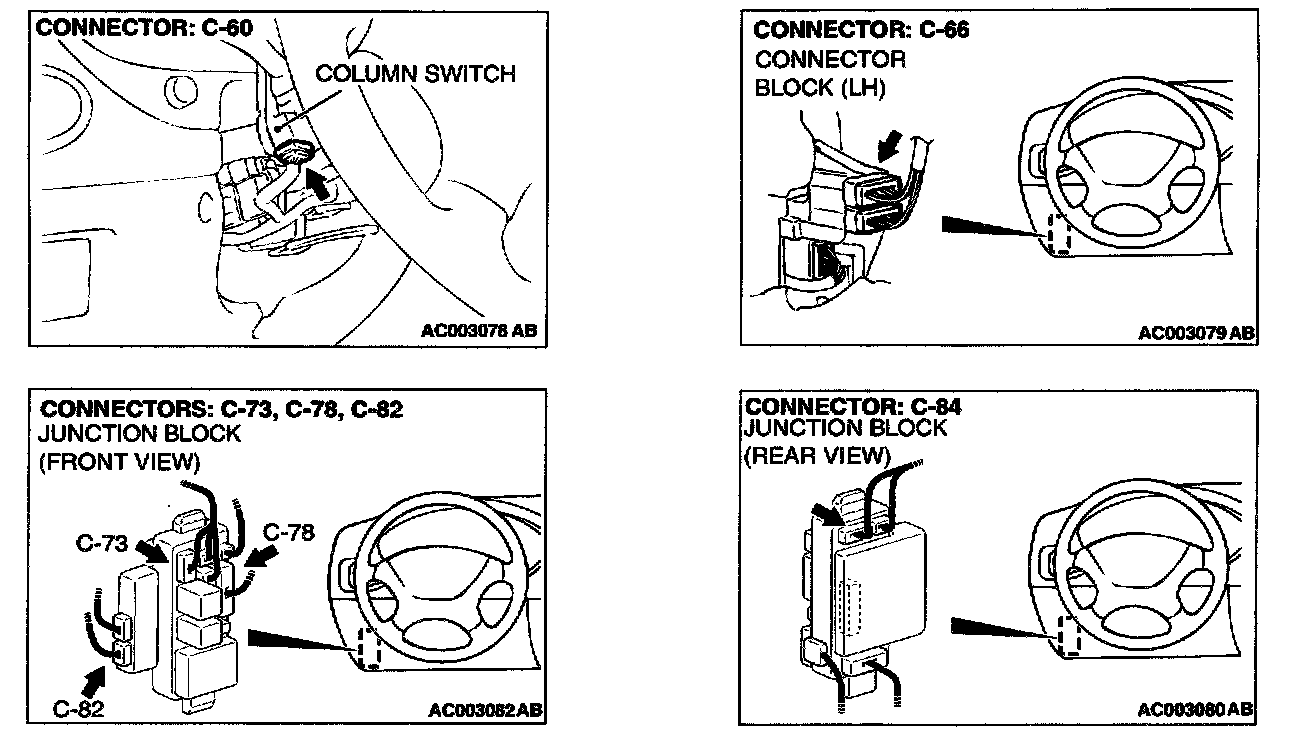 CONNECTOR: C-60

COLUMN SWITCH

AC003078 AB

CONNECTOR: C-66
CONNECTOR BLOCK (LH)

AC003079 AB

CONNECTORS: C-73, C-78, C-82
JUNCTION BLOCK
(FRONT VIEW)

C-73

C-78

C-82

AC003082 AB

CONNECTOR: C-84
JUNCTION BLOCK
(REAR VIEW)

AC003080 AB