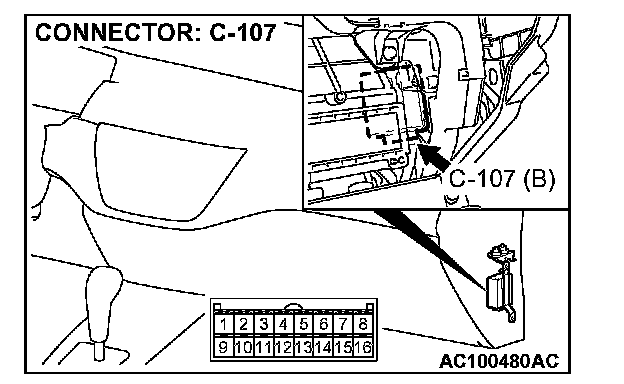 CONNECTOR: C-107

C-107 (B)

| 1 | 2 | 3 | 4 | 5 | 6 | 7 | 8 |
|---|---|---|---|---|---|---|---|
| 9 | 10 | 11 | 12 | 13 | 14 | 15 | 16 |

AC100480AC