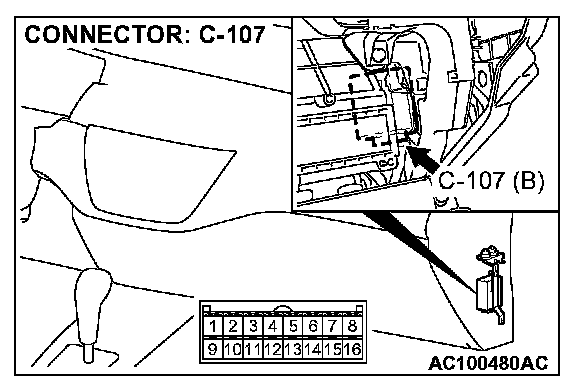 CONNECTOR: C-107

C-107 (B)

| 1 | 2 | 3 | 4 | 5 | 6 | 7 | 8 |
|---|---|---|---|---|---|---|---|
| 9 | 10 | 11 | 12 | 13 | 14 | 15 | 16 |

AC100480AC