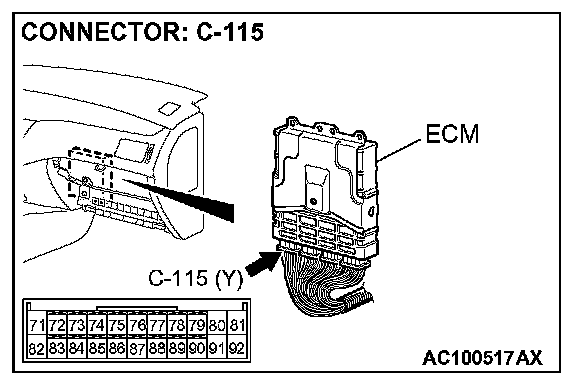 CONNECTOR: C-115

ECM

C-115 (Y)

| 71 | 72 | 73 | 74 | 75 | 76 | 77 | 78 | 79 | 80 | 81 |
|---|---|---|---|---|---|---|---|---|---|---|
| 82 | 83 | 84 | 85 | 86 | 87 | 88 | 89 | 90 | 91 | 92 |

AC100517AX