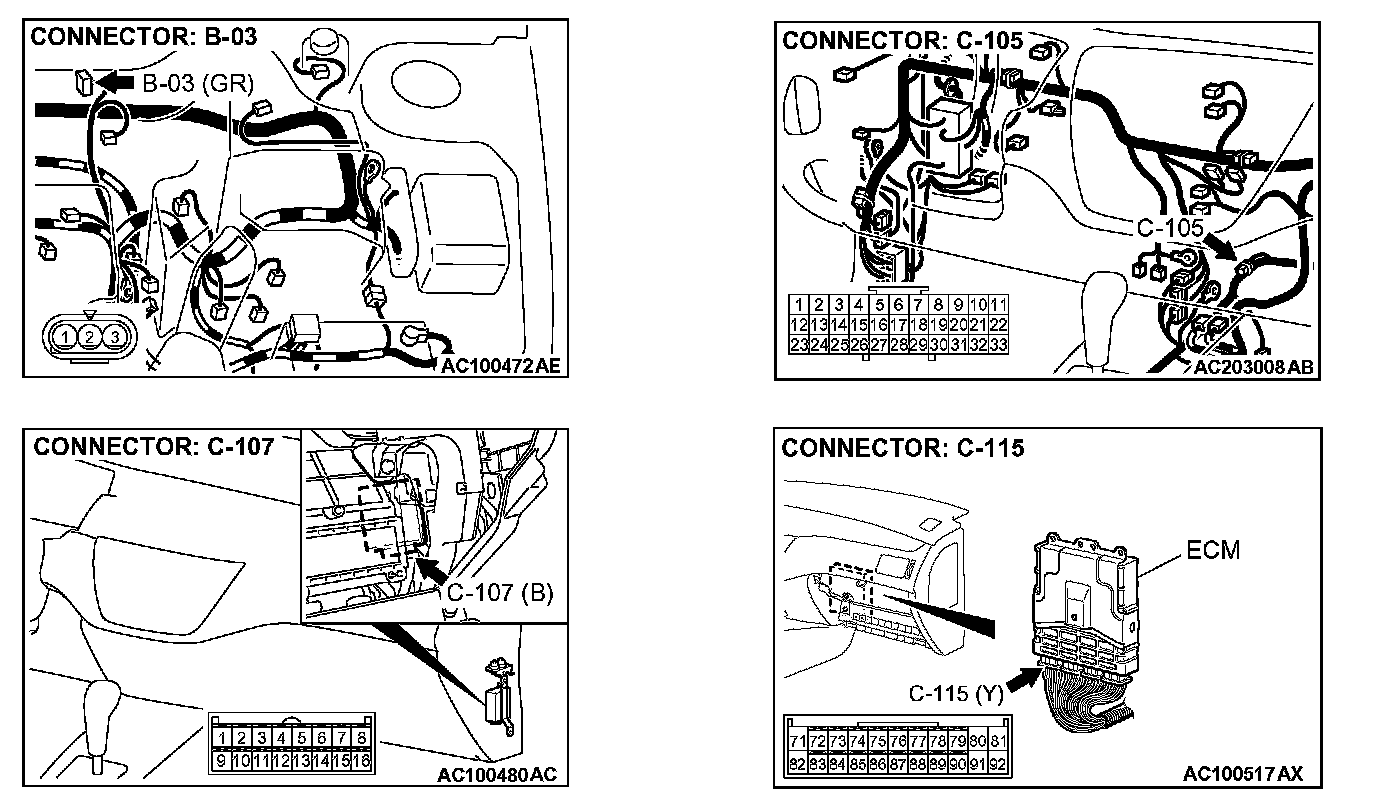 CONNECTOR: B-03

B-03 (GR)

1 2 3

AC100472AE

CONNECTOR: C-105

C-105

| 1 | 2 | 3 | 4 | 5 | 6 | 7 | 8 | 9 | 10 | 11 |
|---|---|---|---|---|---|---|---|---|---|---|
| 12 | 13 | 14 | 15 | 16 | 17 | 18 | 19 | 20 | 21 | 22 |
| 23 | 24 | 25 | 26 | 27 | 28 | 29 | 30 | 31 | 32 | 33 |

AC203008AB

CONNECTOR: C-107

C-107 (B)

| 1 | 2 | 3 | 4 | 5 | 6 | 7 | 8 |
|---|---|---|---|---|---|---|---|
| 9 | 10 | 11 | 12 | 13 | 14 | 15 | 16 |

AC100480AC

CONNECTOR: C-115

ECM

C-115 (Y)

| 71 | 72 | 73 | 74 | 75 | 76 | 77 | 78 | 79 | 80 | 81 |
|---|---|---|---|---|---|---|---|---|---|---|
| 82 | 83 | 84 | 85 | 86 | 87 | 88 | 89 | 90 | 91 | 92 |

AC100517AX