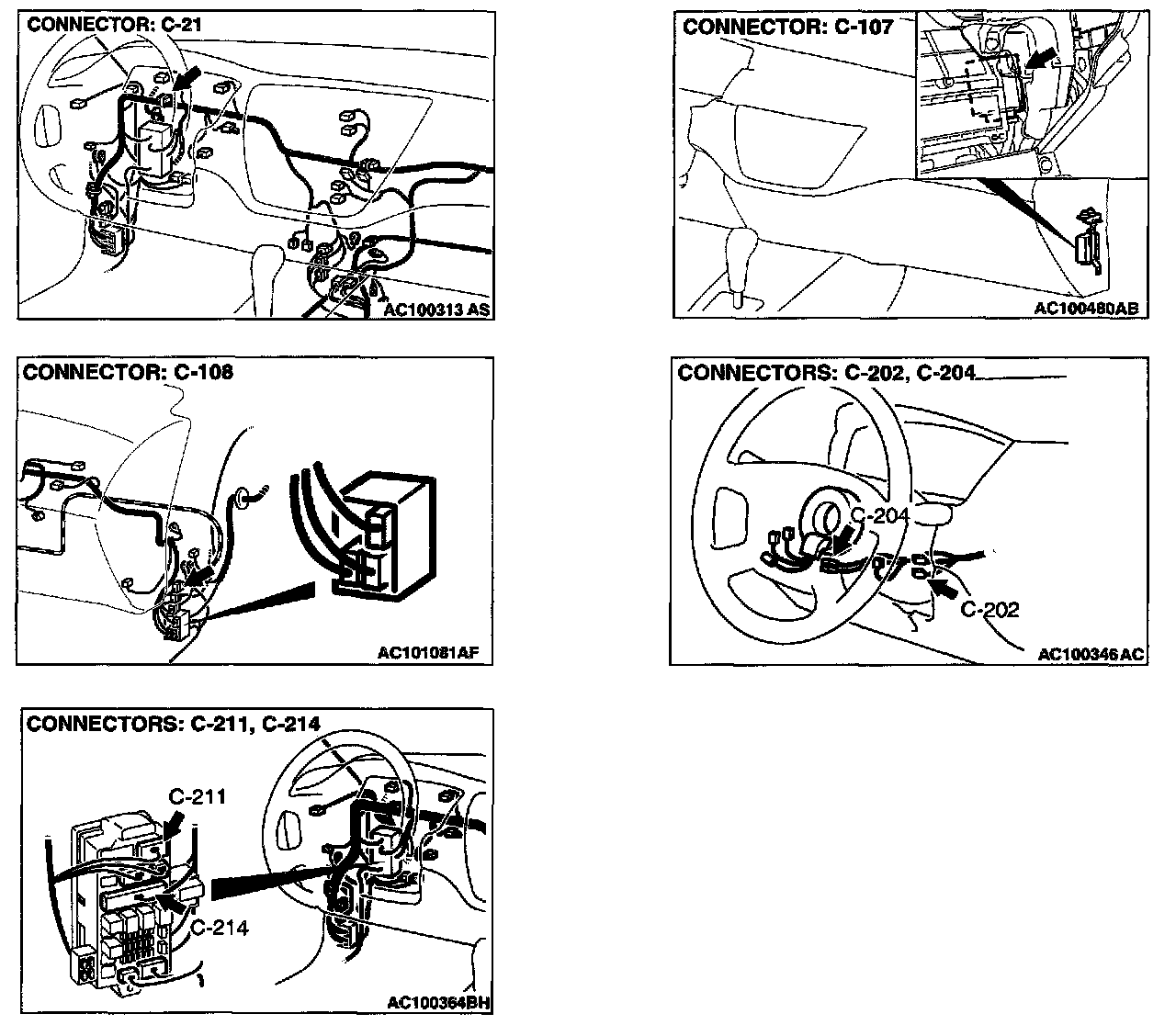 CONNECTOR: C-21

AC100313 AS

CONNECTOR: C-107

AC100480AB

CONNECTOR: C-108

AC101081AF

CONNECTORS: C-202, C-204

C-204

C-202

AC100346 AC

CONNECTORS: C-211, C-214

C-211

C-214

AC100364BH