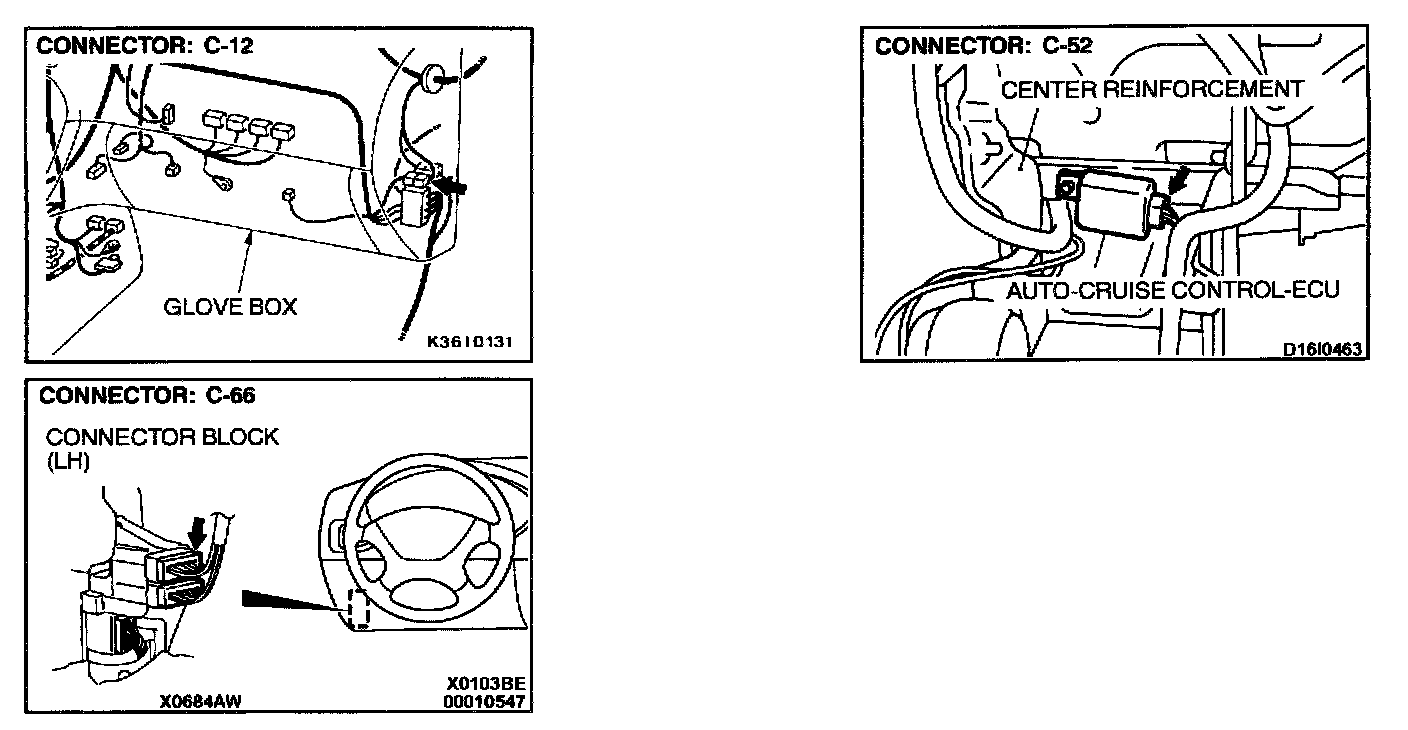 CONNECTOR: C-12

GLOVE BOX

K3610131

CONNECTOR: C-66

CONNECTOR BLOCK (LH)

X0684AW

X0103BE
00010547

CONNECTOR: C-52

CENTER REINFORCEMENT

AUTO-CRUISE CONTROL-ECU

D16I0463