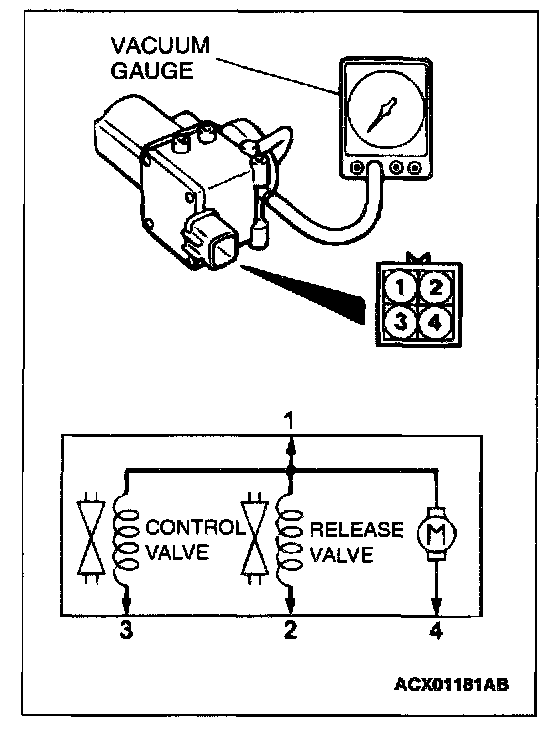 VACUUM GAUGE

1
2
3
4

1

CONTROL VALVE

RELEASE VALVE

M

3
2
4

ACX01181AB