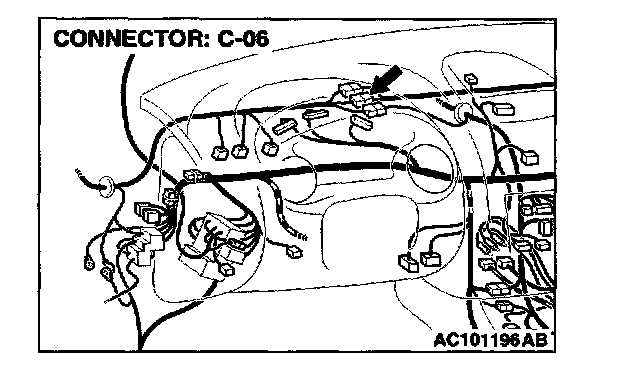 CONNECTOR: C-06

AC101196AB