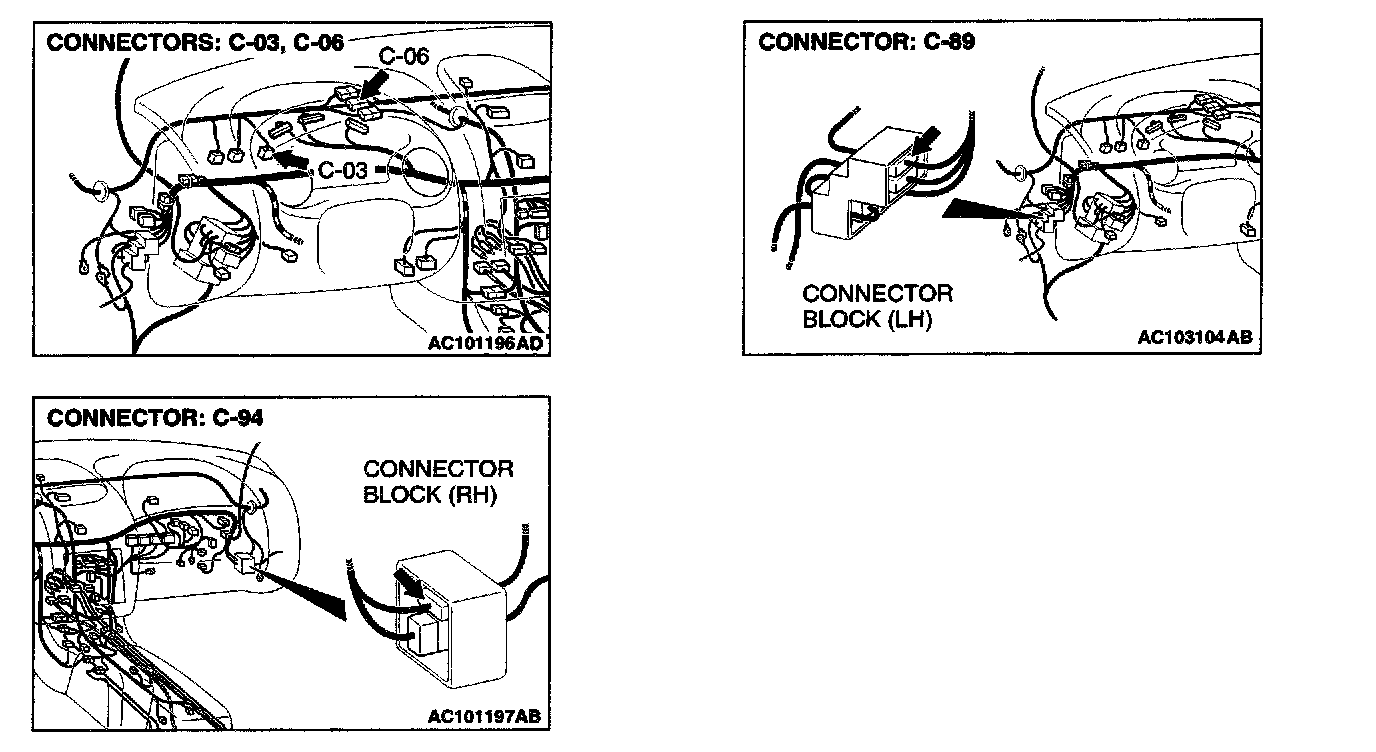 CONNECTORS: C-03, C-06

C-06

C-03

AC101196AD

CONNECTOR: C-89

CONNECTOR BLOCK (LH)

AC103104AB

CONNECTOR: C-94

CONNECTOR BLOCK (RH)

AC101197AB