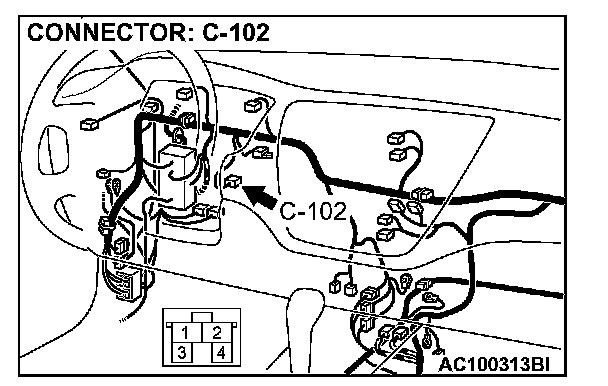 CONNECTOR: C-102

C-102

1 2
3 4

AC100313BI