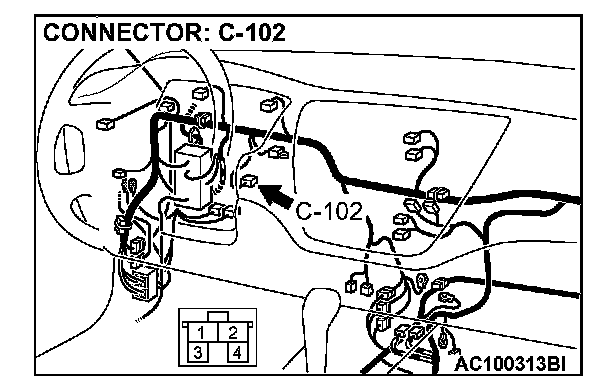 CONNECTOR: C-102

C-102

1 2
3 4

AC100313BI