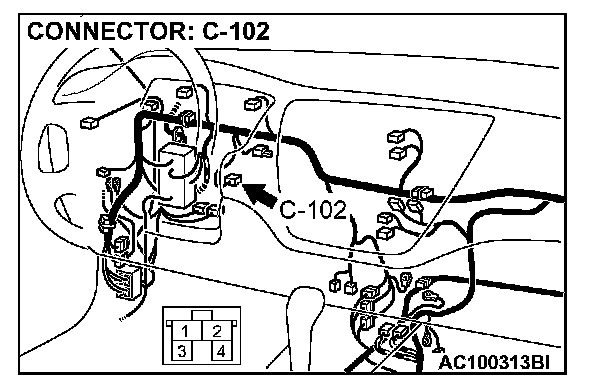 CONNECTOR: C-102

C-102

1 2
3 4

AC100313BI