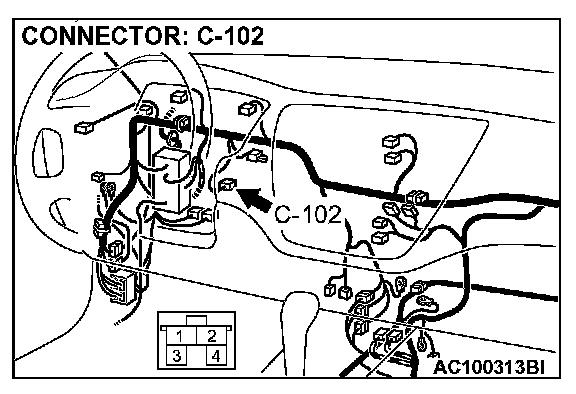 CONNECTOR: C-102

C-102

1 2
3 4

AC100313BI