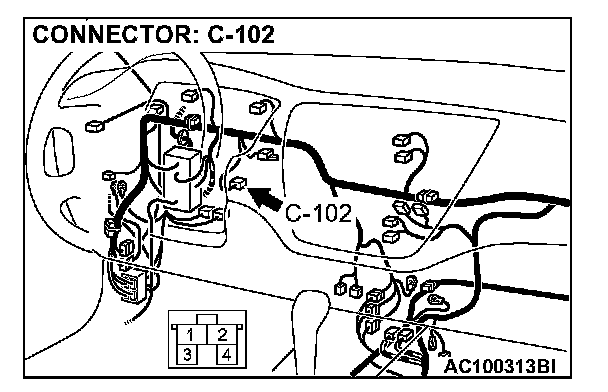 CONNECTOR: C-102

C-102

1 2
3 4

AC100313BI