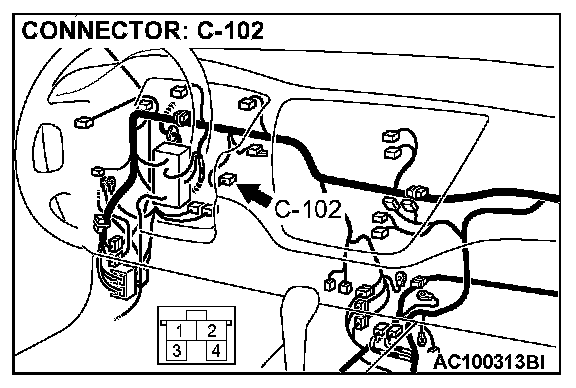 CONNECTOR: C-102

C-102

1 2
3 4

AC100313BI