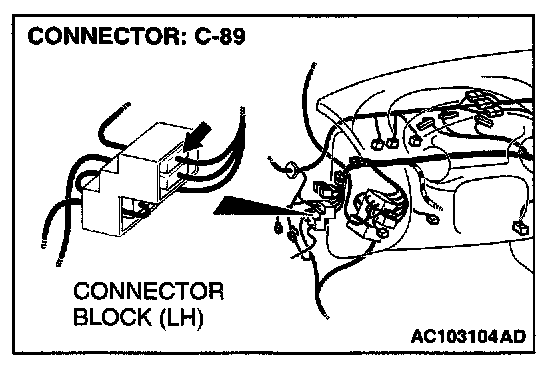 CONNECTOR: C-89

CONNECTOR BLOCK (LH)

AC103104AD