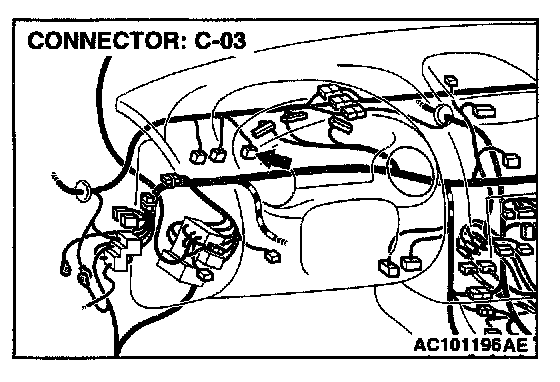 CONNECTOR: C-03

AC101196AE