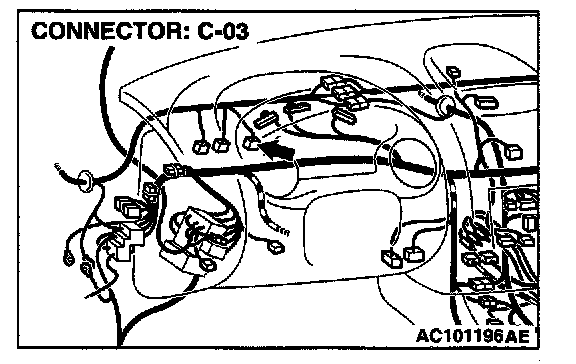 CONNECTOR: C-03

AC101196AE