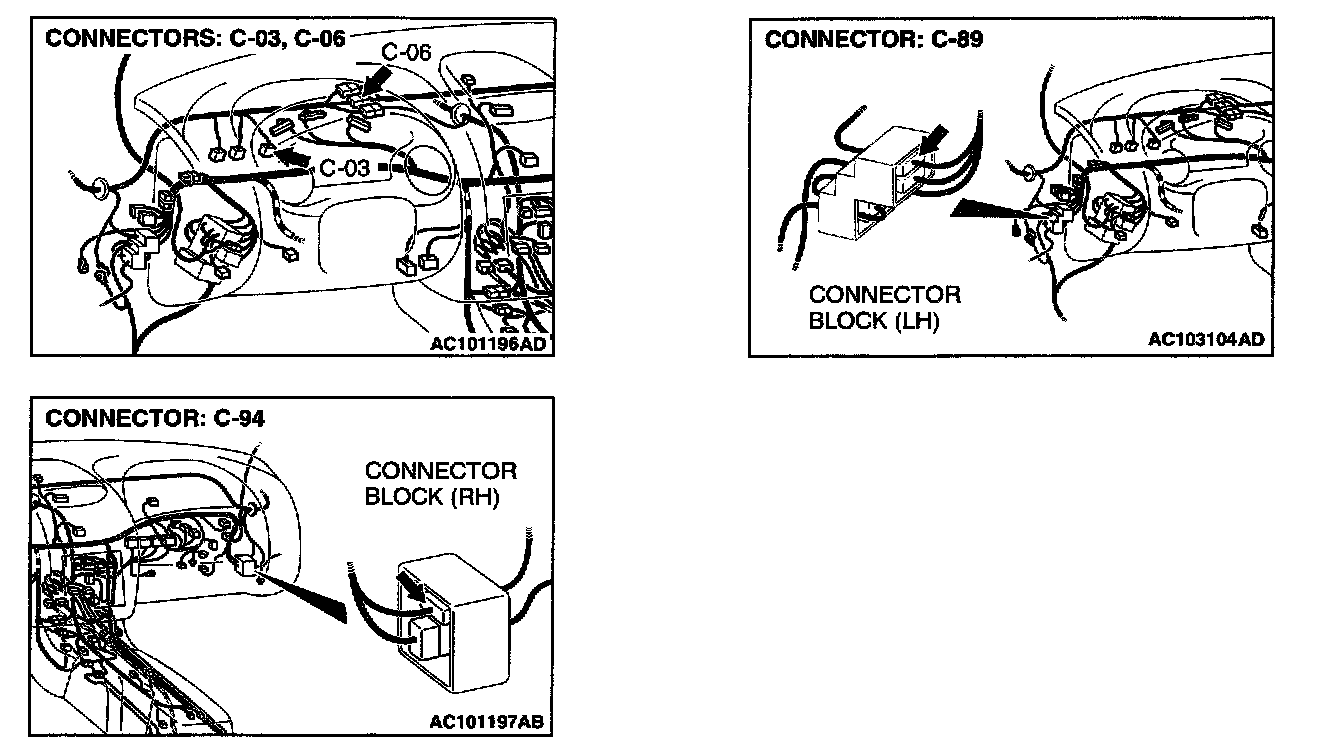 CONNECTORS: C-03, C-06

C-06

C-03

AC101196AD

CONNECTOR: C-89

CONNECTOR BLOCK (LH)

AC103104AD

CONNECTOR: C-94

CONNECTOR BLOCK (RH)

AC101197AB