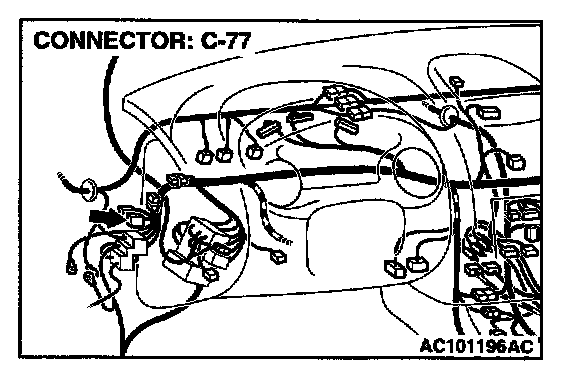 CONNECTOR: C-77

AC101196AC