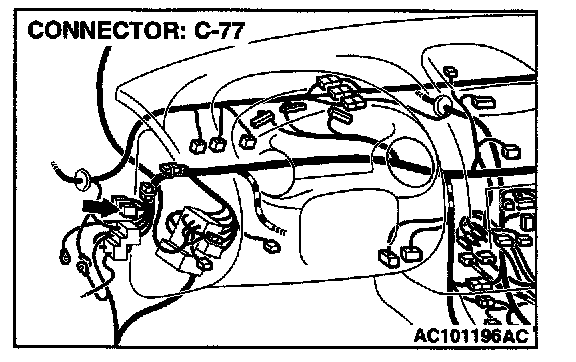 CONNECTOR: C-77

AC101196AC