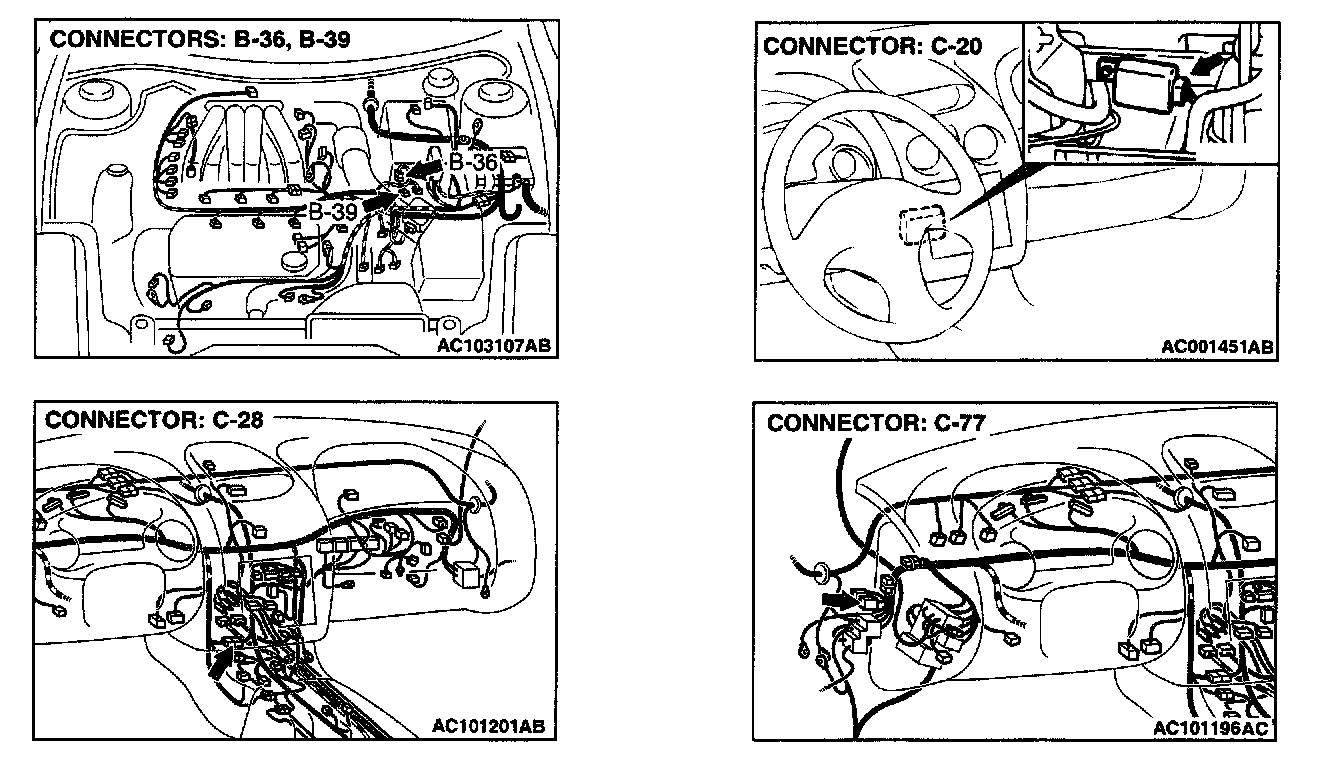 CONNECTORS: B-36, B-39

B-36

B-39

AC103107AB

CONNECTOR: C-20

AC001451AB

CONNECTOR: C-28

AC101201AB

CONNECTOR: C-77

AC101196AC