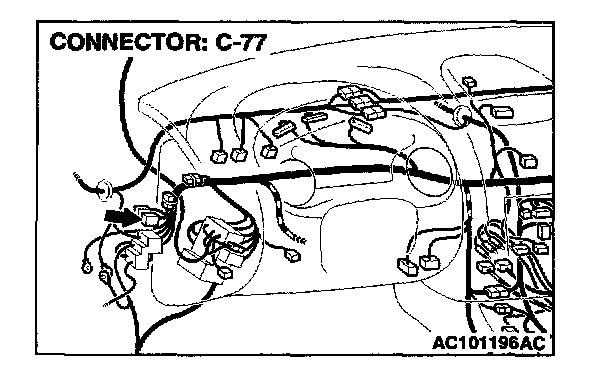 CONNECTOR: C-77

AC101196AC