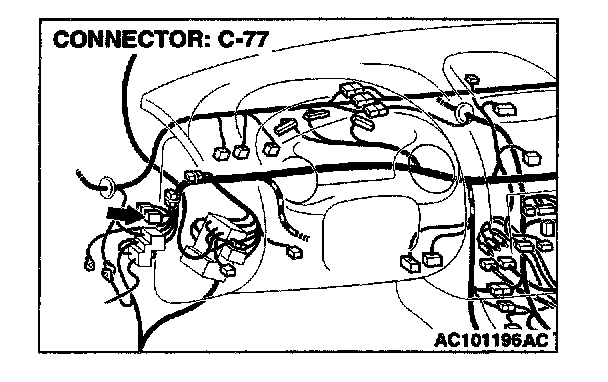 CONNECTOR: C-77

AC101196AC