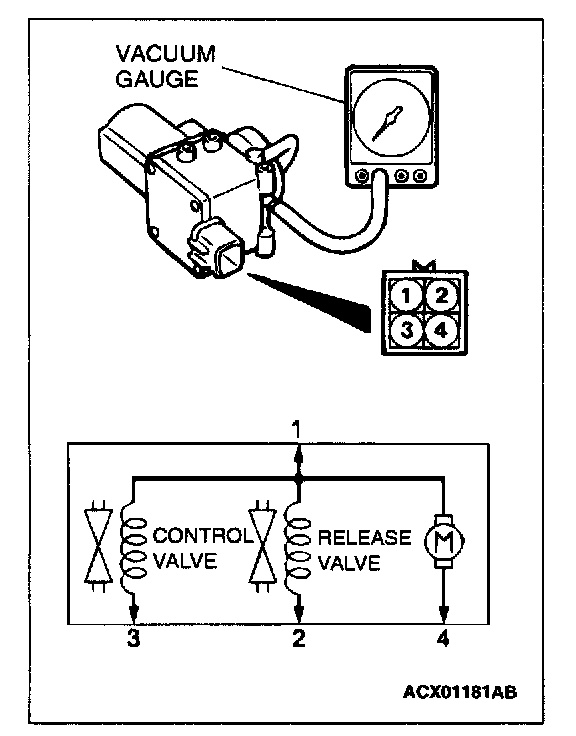 VACUUM
GAUGE

1
2
3
4

1

CONTROL
VALVE

RELEASE
VALVE

M

3
2
4

ACX01181AB