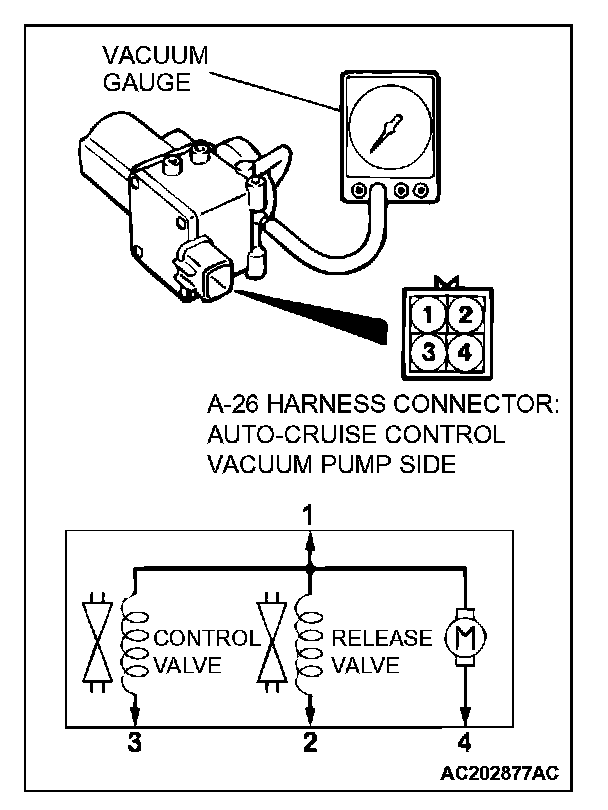 VACUUM GAUGE

1 2
3 4

A-26 HARNESS CONNECTOR: AUTO-CRUISE CONTROL VACUUM PUMP SIDE

1

CONTROL VALVE

RELEASE VALVE

M

3

2

4

AC202877AC