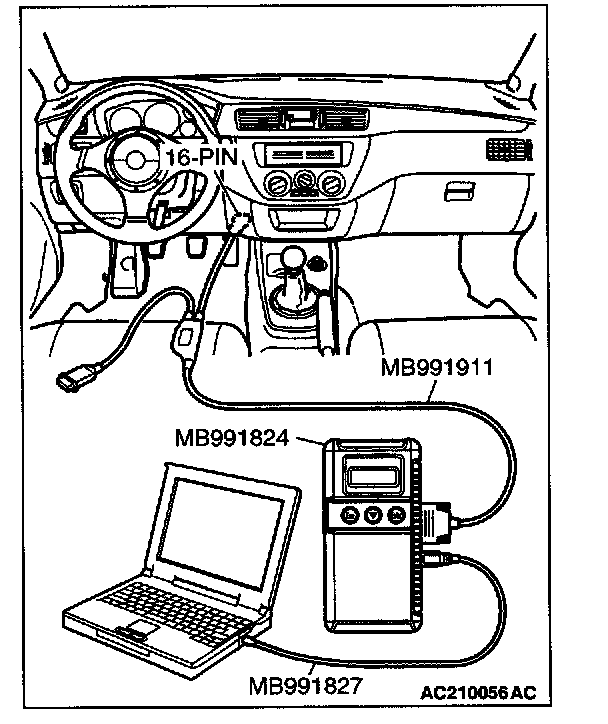 16-PIN

MB991911

MB991824

MB991827

AC210056AC