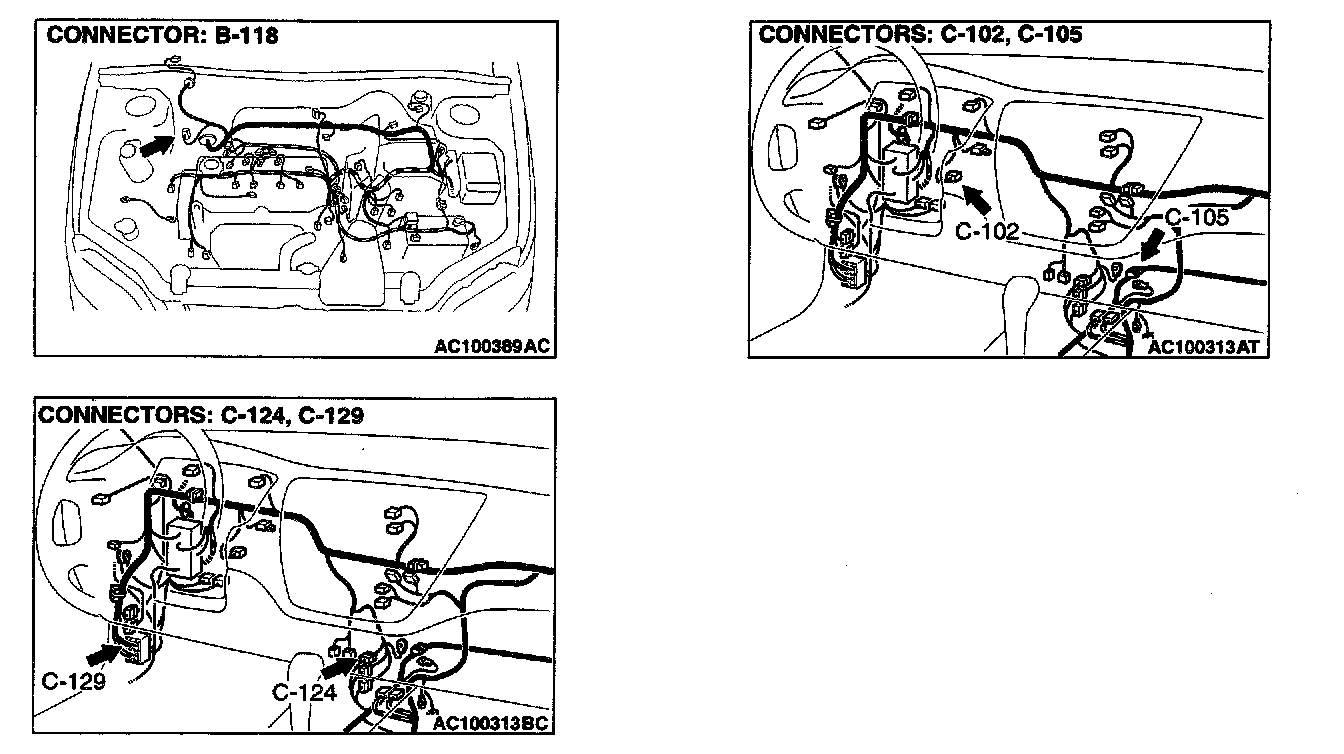 CONNECTOR: B-118

AC100369AC

CONNECTORS: C-102, C-105

C-102

C-105

AC100313AT

CONNECTORS: C-124, C-129

C-129

C-124

AC100313BC