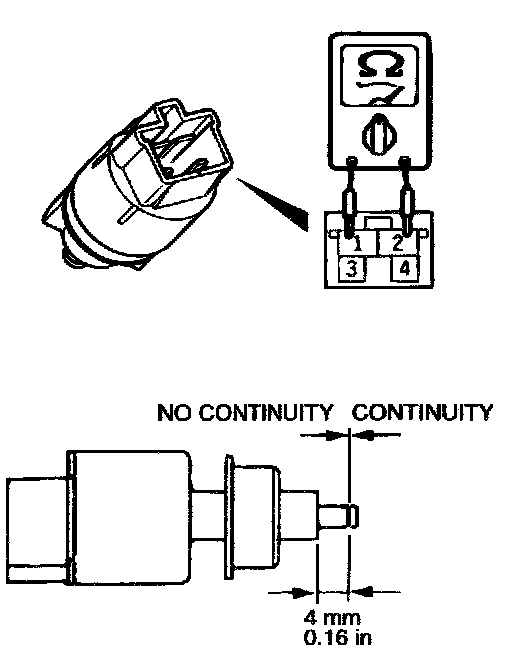 Ω

1 2
3 4

NO CONTINUITY CONTINUITY

4 mm
0.16 in