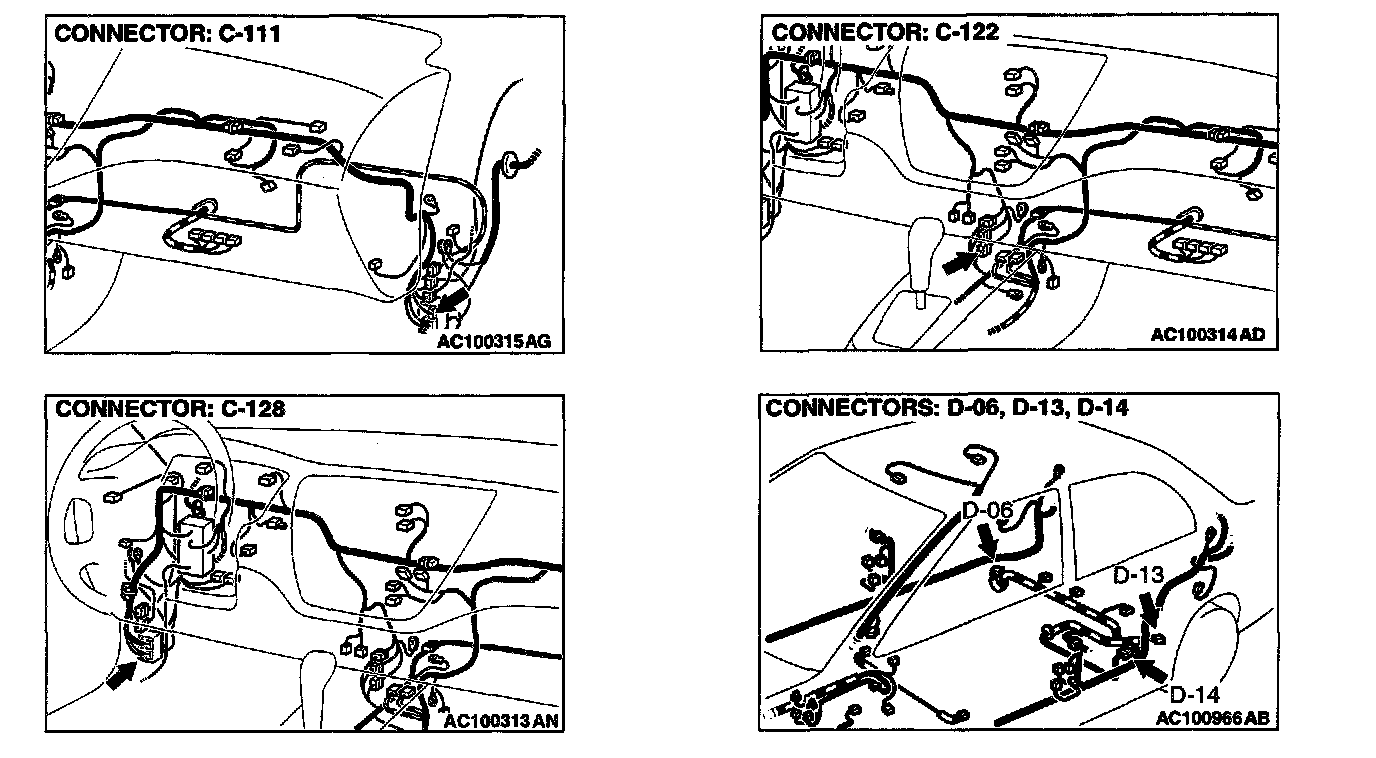 CONNECTOR: C-111

AC100315AG

CONNECTOR: C-122

AC100314AD

CONNECTOR: C-128

AC100313AN

CONNECTORS: D-06, D-13, D-14

D-06

D-13

D-14

AC100966AB