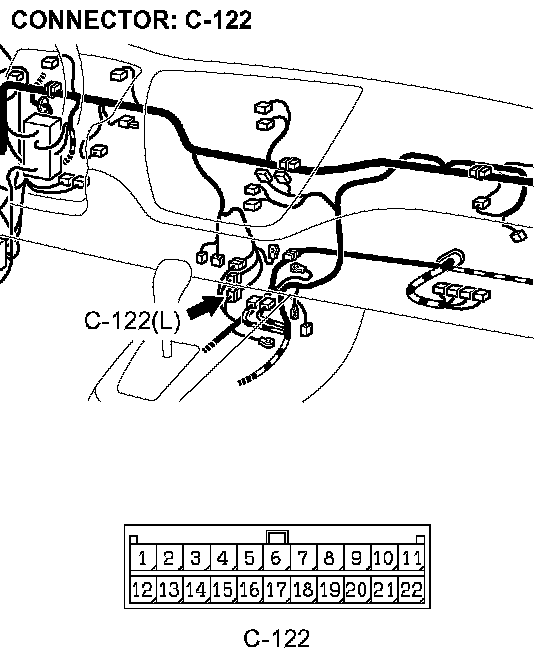 CONNECTOR: C-122

C-122(L)

| 1 | 2 | 3 | 4 | 5 | 6 | 7 | 8 | 9 | 10 | 11 |
|---|---|---|---|---|---|---|---|---|---|---|
| 12 | 13 | 14 | 15 | 16 | 17 | 18 | 19 | 20 | 21 | 22 |

C-122