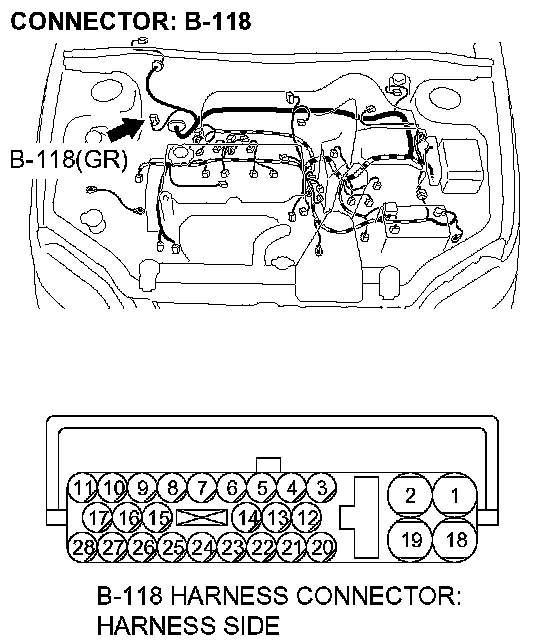 CONNECTOR: B-118

B-118(GR)

11 10 9 8 7 6 5 4 3 2 1
17 16 15 14 13 12
28 27 26 25 24 23 22 21 20 19 18

B-118 HARNESS CONNECTOR: HARNESS SIDE