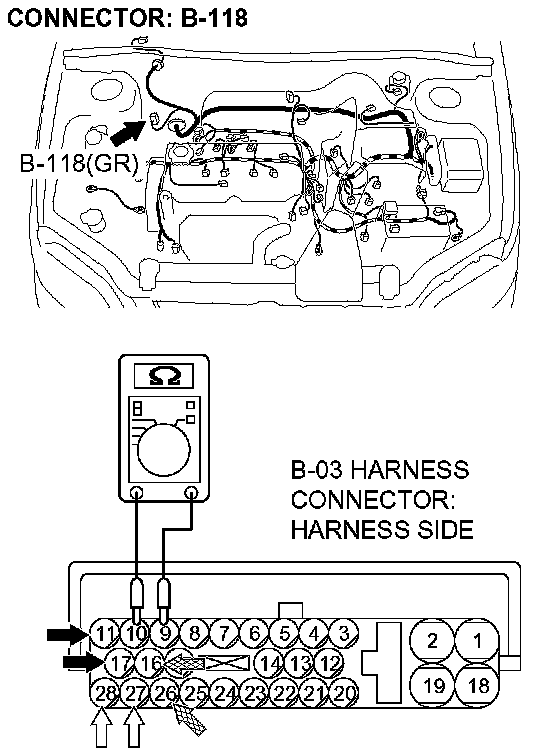 CONNECTOR: B-118

B-118(GR)

Ω

B-03 HARNESS CONNECTOR: HARNESS SIDE

11 10 9 8 7 6 5 4 3
17 16 14 13 12
28 27 26 25 24 23 22 21 20
2 1
19 18