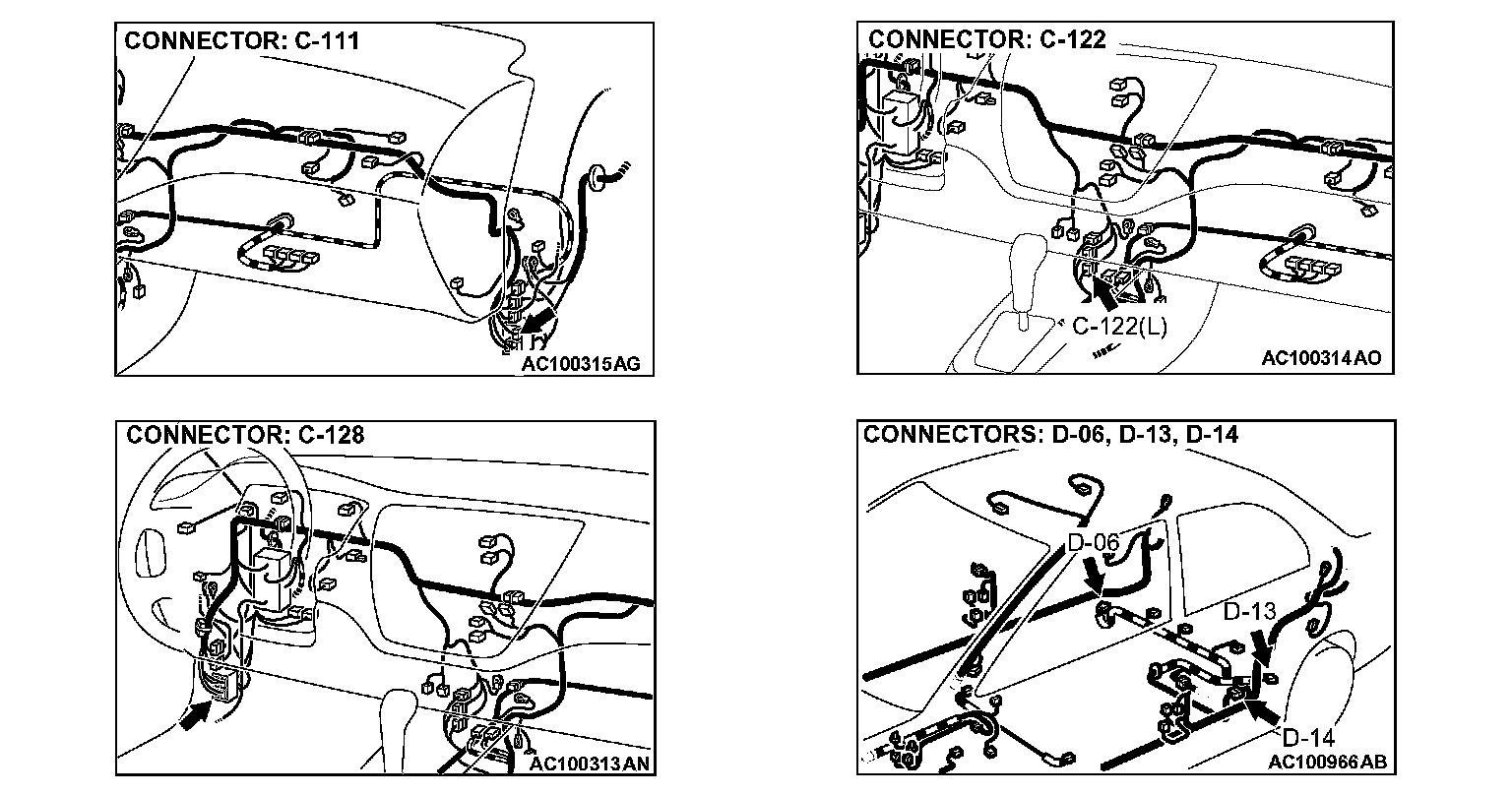 CONNECTOR: C-111

AC100315AG

CONNECTOR: C-122

C-122(L)

AC100314AO

CONNECTOR: C-128

AC100313AN

CONNECTORS: D-06, D-13, D-14

D-06

D-13

D-14

AC100966AB