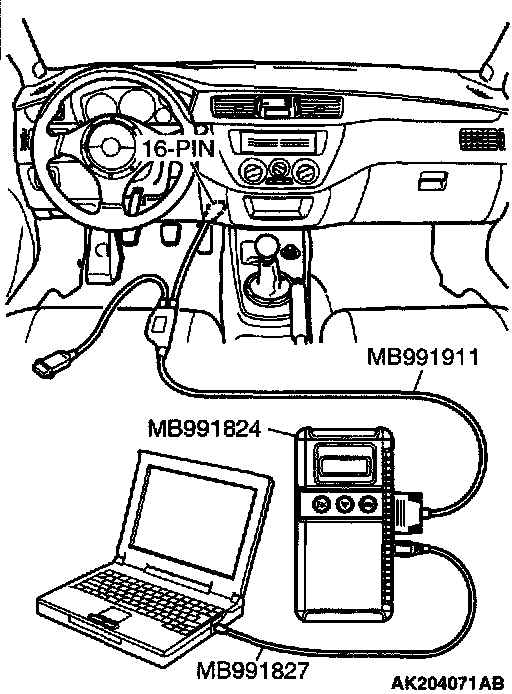 16-PIN

MB991911

MB991824

MB991827

AK204071AB