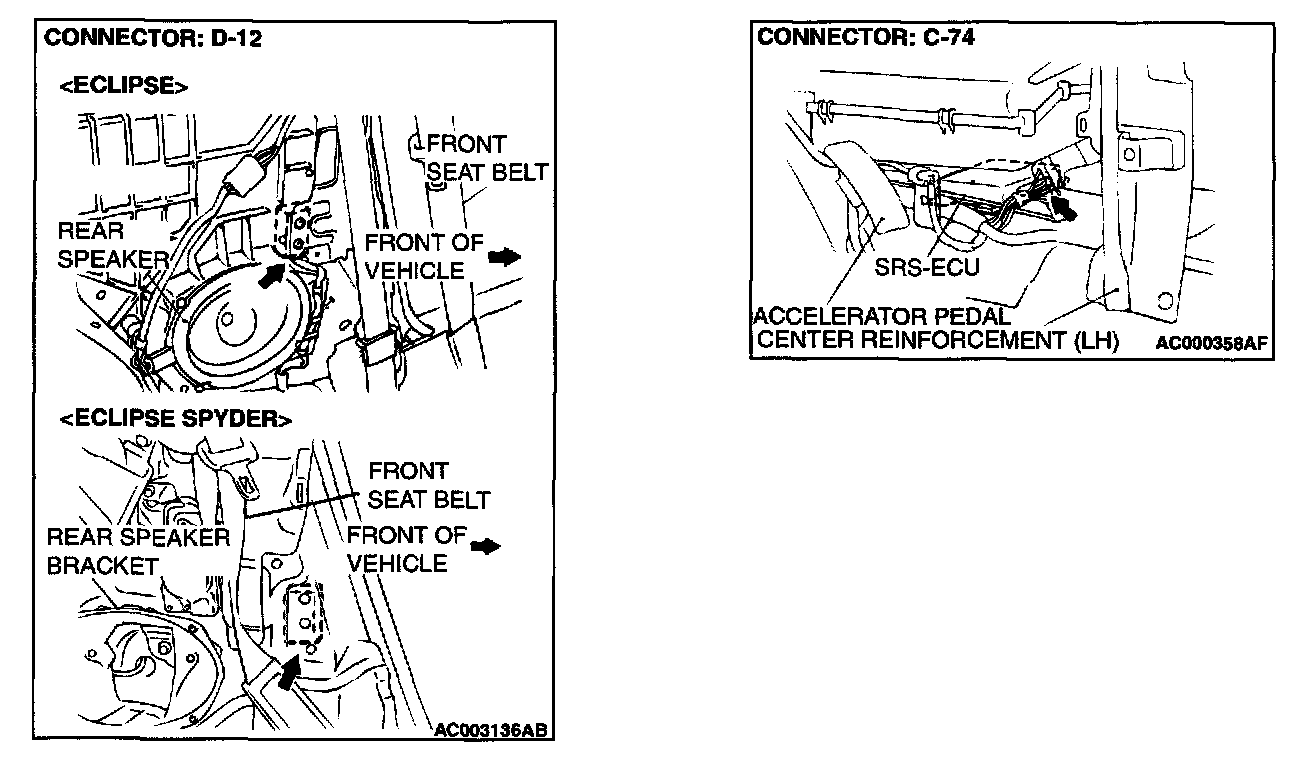 CONNECTOR: D-12

<ECLIPSE>

FRONT SEAT BELT

REAR SPEAKER

FRONT OF VEHICLE

<ECLIPSE SPYDER>

FRONT SEAT BELT

REAR SPEAKER BRACKET

FRONT OF VEHICLE

AC003136AB

CONNECTOR: C-74

SRS-ECU

ACCELERATOR PEDAL

CENTER REINFORCEMENT (LH)

AC000358AF