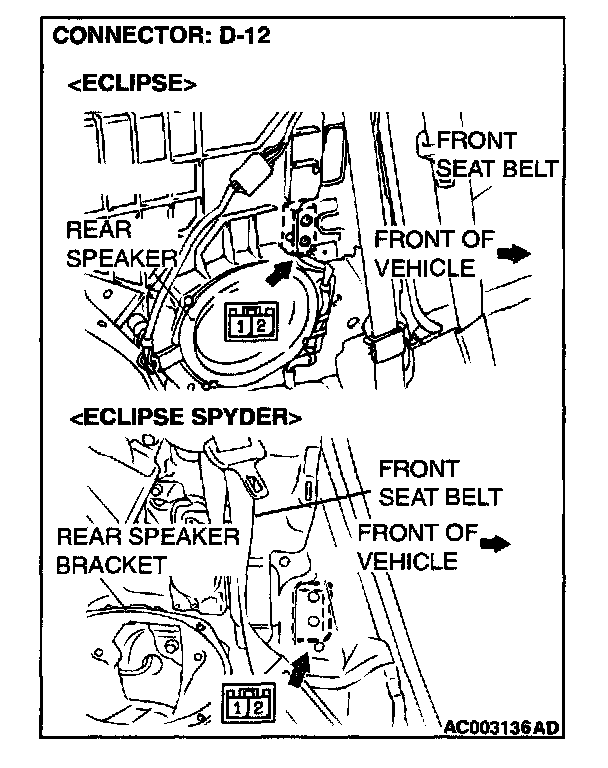 CONNECTOR: D-12

<ECLIPSE>

FRONT SEAT BELT

REAR SPEAKER

FRONT OF VEHICLE

1 2

<ECLIPSE SPYDER>

FRONT SEAT BELT

REAR SPEAKER BRACKET

FRONT OF VEHICLE

1 2

AC003136AD