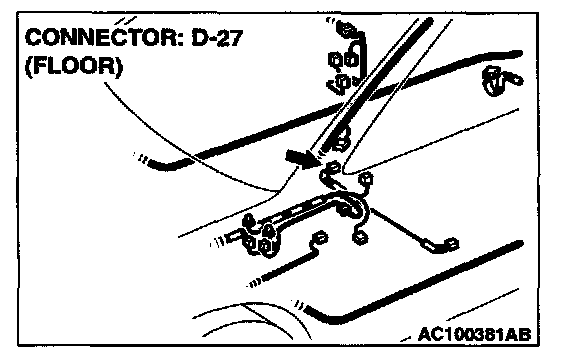 CONNECTOR: D-27
(FLOOR)

AC100381AB