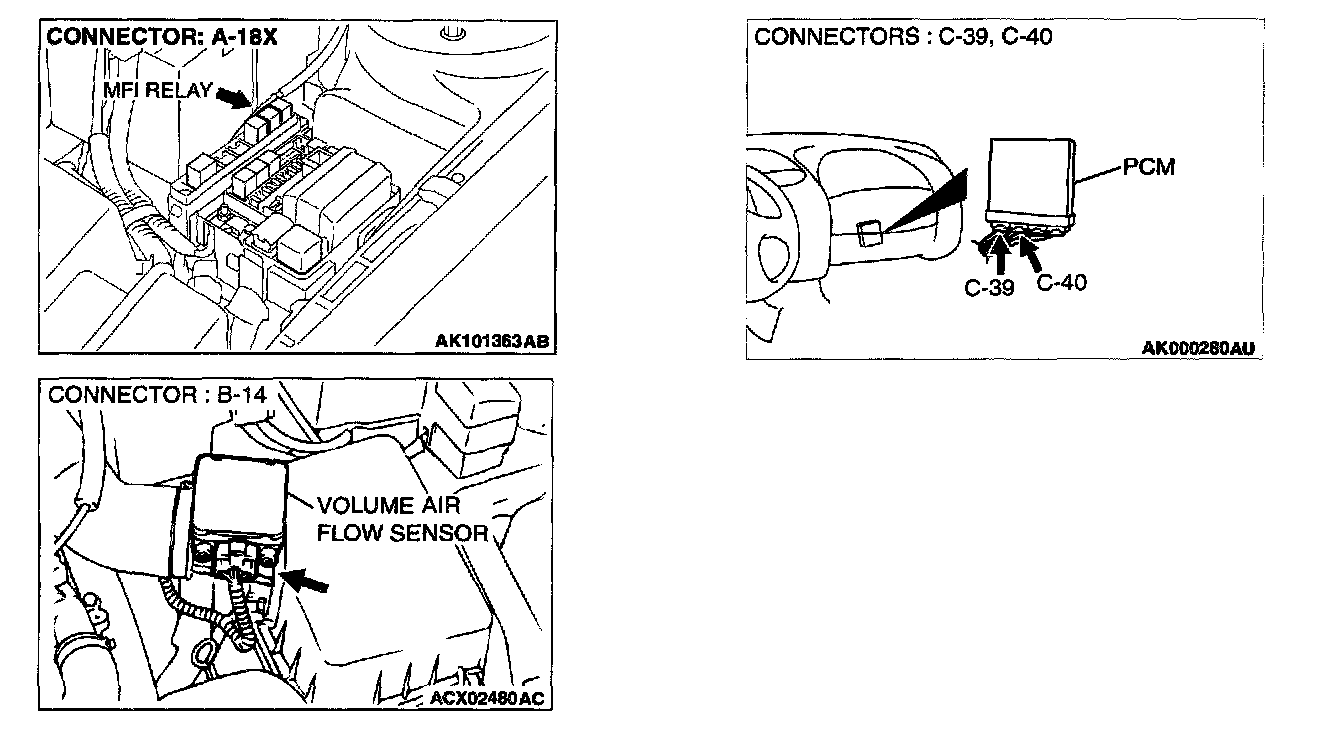 CONNECTOR: A-18X

MFI RELAY

AK101363AB

CONNECTOR : B-14

VOLUME AIR FLOW SENSOR

ACX02480AC

CONNECTORS : C-39, C-40

PCM

C-39

C-40

AK000280AU