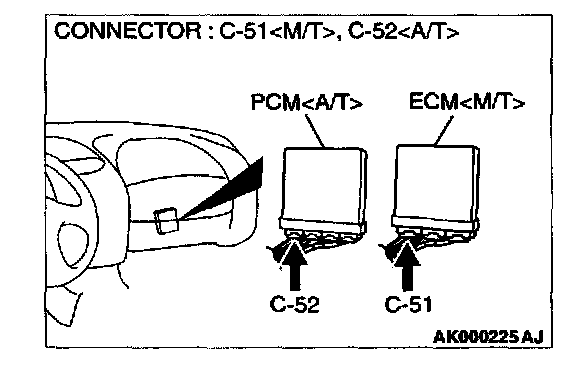 CONNECTOR : C-51<M/T>, C-52<A/T>

PCM<A/T>

ECM<M/T>

C-52

C-51

AK000225 AJ