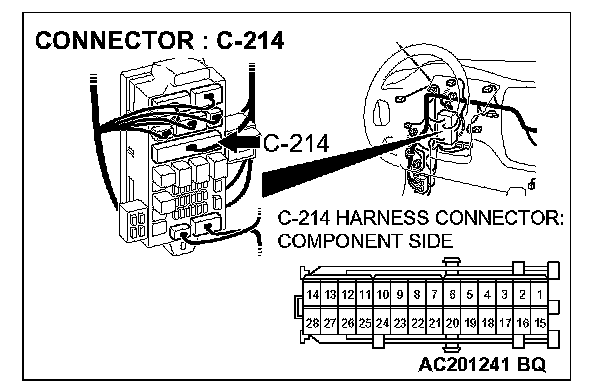 CONNECTOR : C-214

C-214

C-214 HARNESS CONNECTOR: COMPONENT SIDE

| 14 | 13 | 12 | 11 | 10 | 9 | 8 | 7 | 6 | 5 | 4 | 3 | 2 | 1 |
|---|---|---|---|---|---|---|---|---|---|---|---|---|---|
| 28 | 27 | 26 | 25 | 24 | 23 | 22 | 21 | 20 | 19 | 18 | 17 | 16 | 15 |

AC201241 BQ