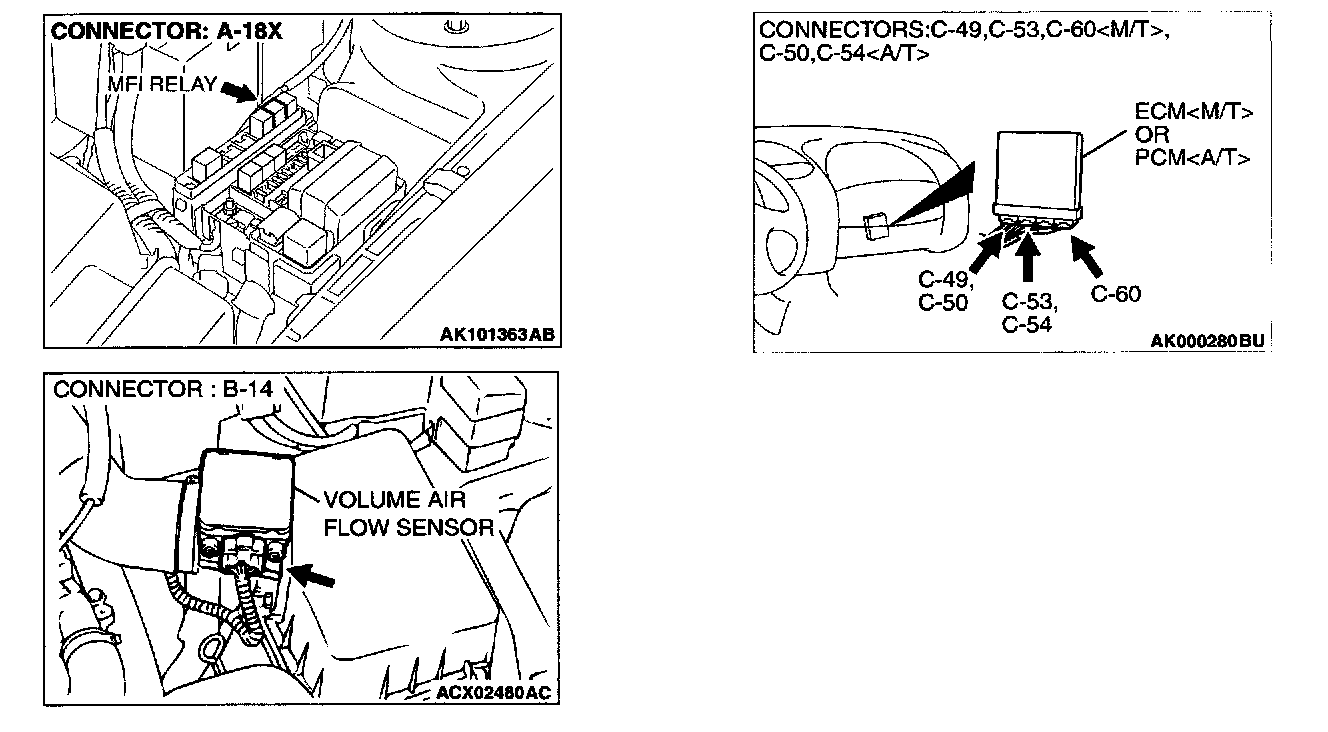 CONNECTOR: A-18X

MFI RELAY

AK101363AB

CONNECTOR : B-14

VOLUME AIR FLOW SENSOR

ACX02480AC

CONNECTORS:C-49,C-53,C-60<M/T>, C-50,C-54<A/T>

ECM<M/T> OR PCM<A/T>

C-49, C-50

C-53, C-54

C-60

AK000280BU