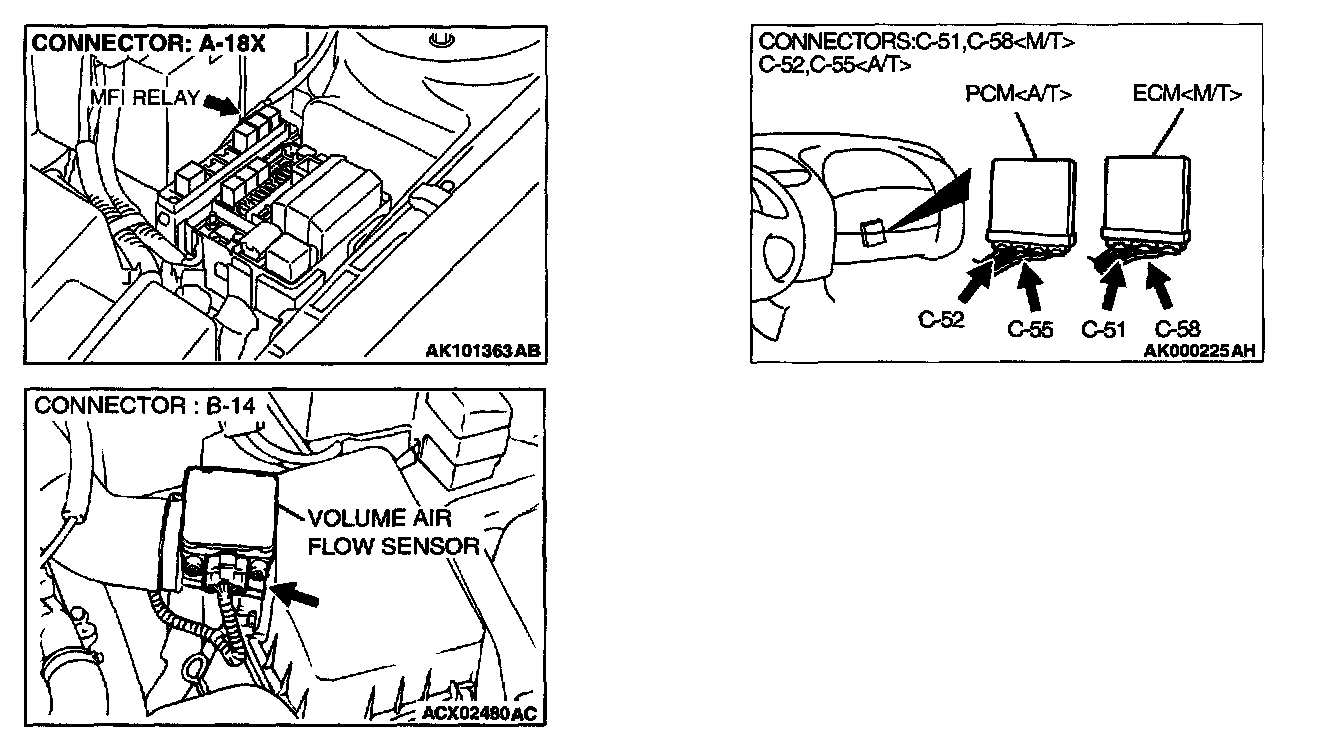 CONNECTOR: A-18X

MFI RELAY

AK101363AB

CONNECTOR : B-14

VOLUME AIR FLOW SENSOR

ACX02480AC

CONNECTORS:C-51,C-58<M/T>
C-52,C-55<A/T>

PCM<A/T>

ECM<M/T>

C-52

C-55

C-51

C-58

AK000225AH