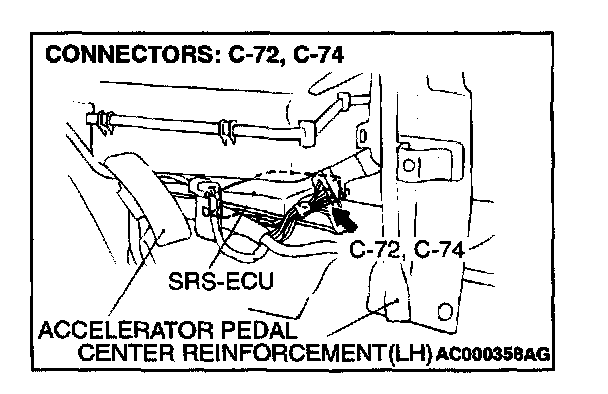 CONNECTORS: C-72, C-74

C-72, C-74

SRS-ECU

ACCELERATOR PEDAL

CENTER REINFORCEMENT(LH) AC000358AG