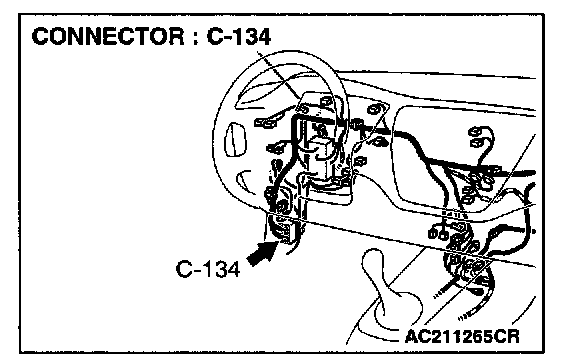 CONNECTOR : C-134

C-134

AC211265CR