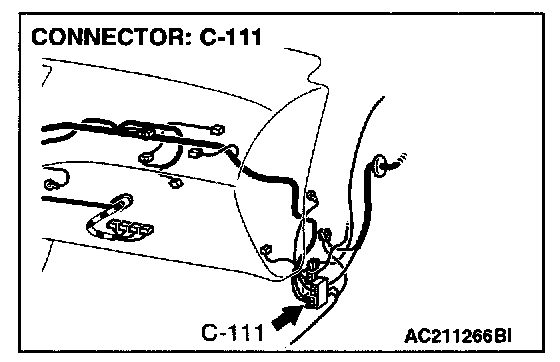 CONNECTOR: C-111

C-111

AC211266BI