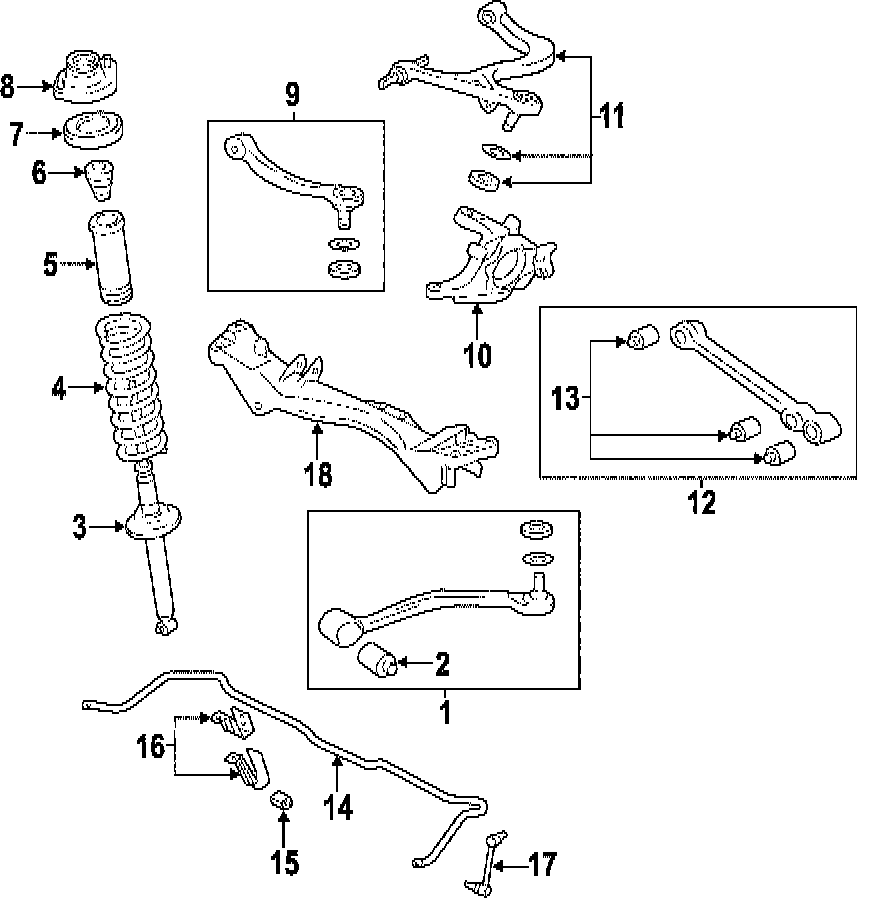 8
7
6
5
4
3
9
11
10
18
13
12
2
1
16
14
15
17