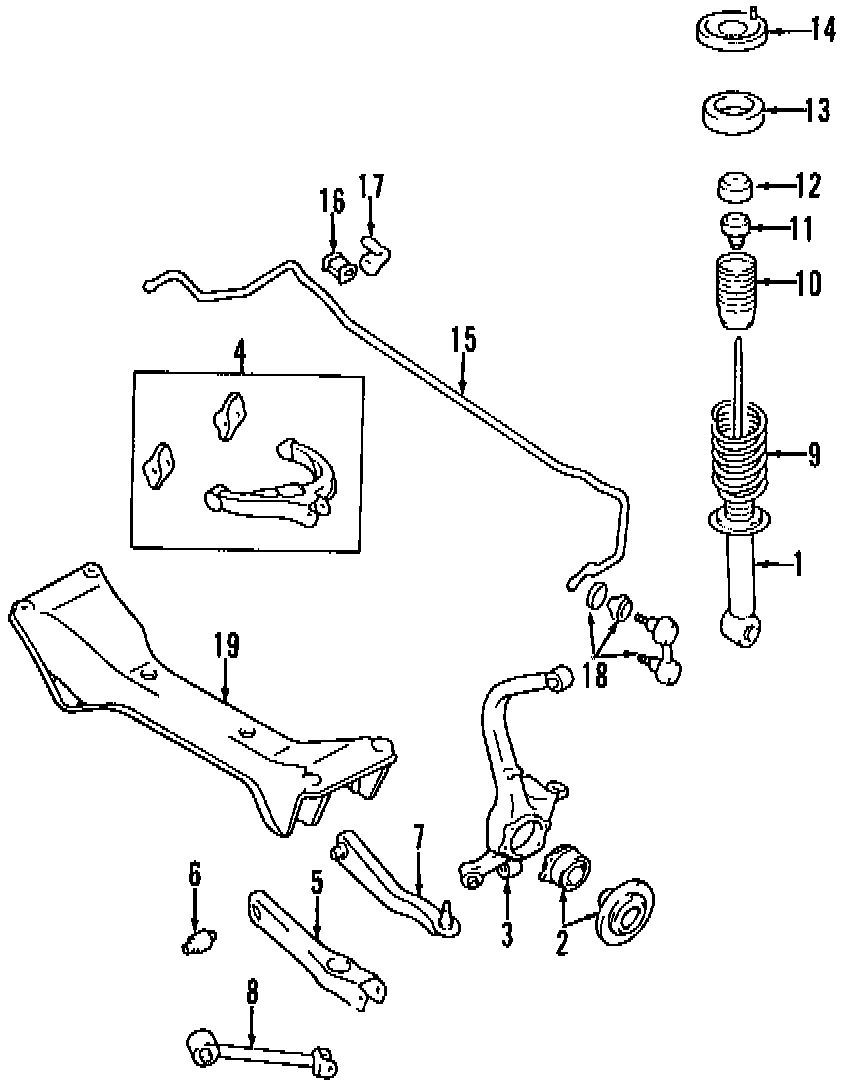 14
13
12
11
10
16
17
15
4
9
1
19
18
7
6
5
3
2
8