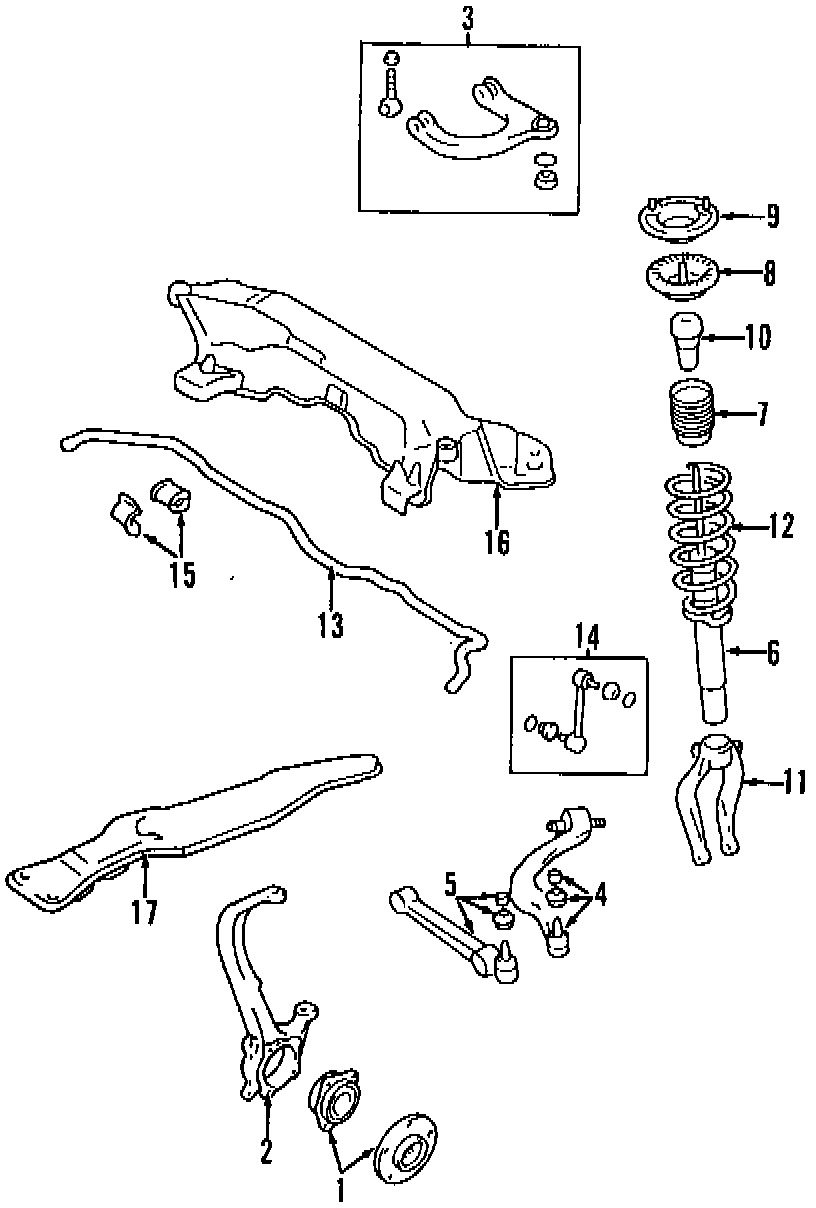 3
9
8
10
7
12
16
15
13
14
6
11
17
5
4
2
1